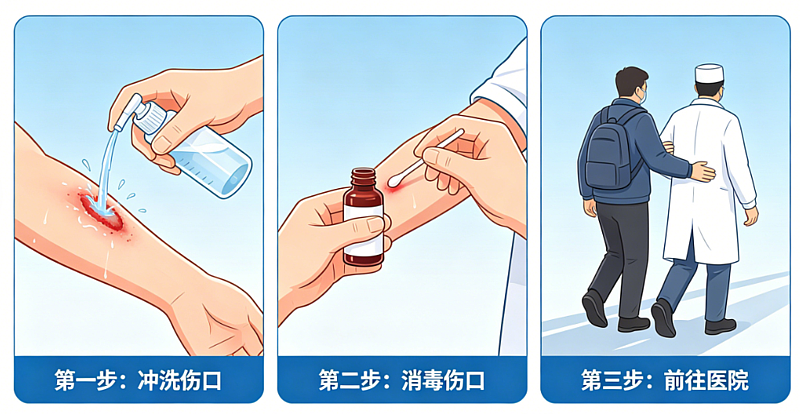 第一步：冲洗伤口

第二步：消毒伤口

第三步：前往医院